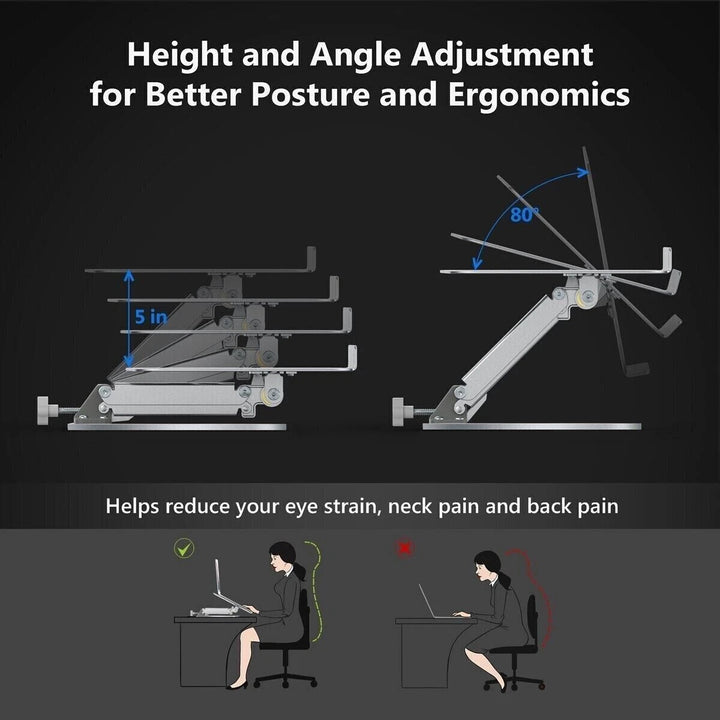 Height and Angle Adjustment for Better Posture and Ergonomics

5 in

80°

Helps reduce your eye strain, neck pain and back pain