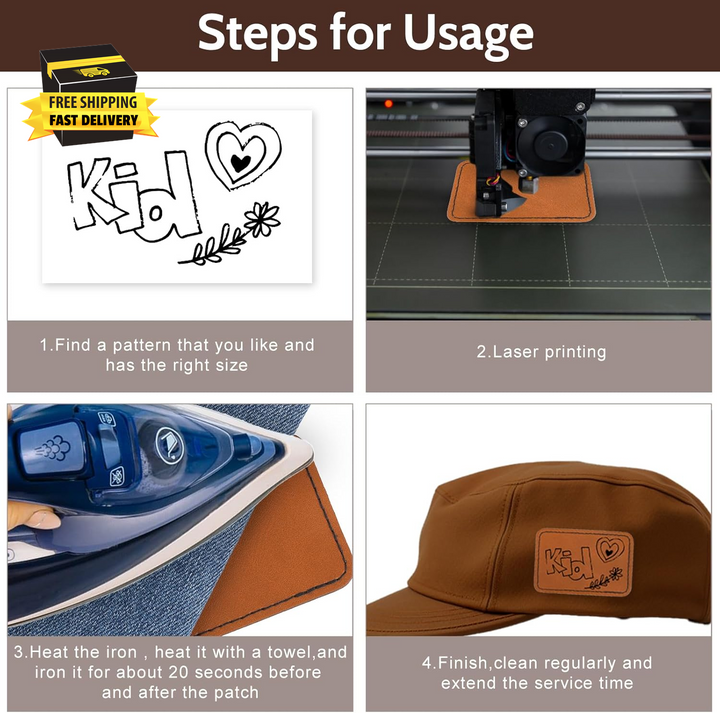 Steps for Usage

FREE SHIPPING
FAST DELIVERY

Kid

1.Find a pattern that you like and has the right size

2.Laser printing

3.Heat the iron , heat it with a towel,and iron it for about 20 seconds before and after the patch

Kid

4.Finish,clean regularly and extend the service time