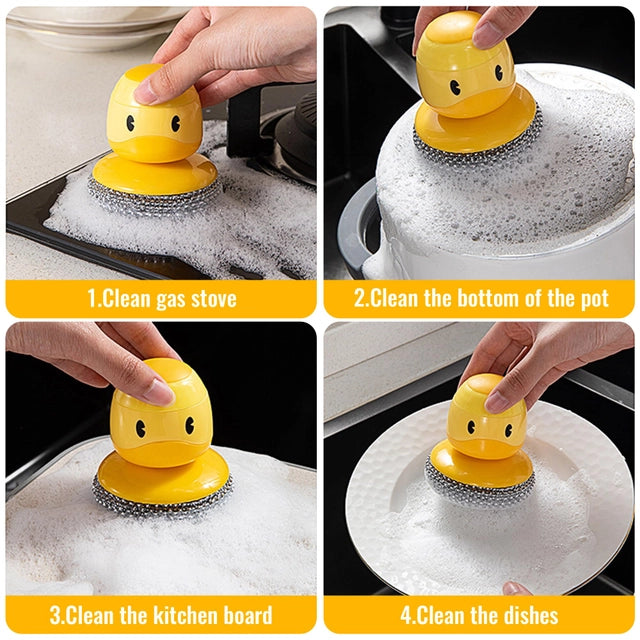 1.Clean gas stove

2.Clean the bottom of the pot

3.Clean the kitchen board

4.Clean the dishes