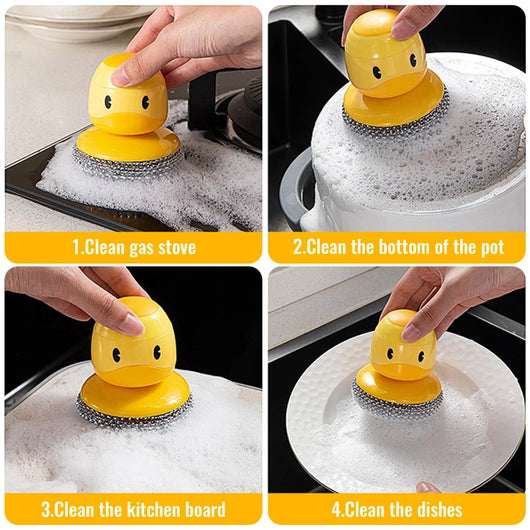 1.Clean gas stove

2.Clean the bottom of the pot

3.Clean the kitchen board

4.Clean the dishes