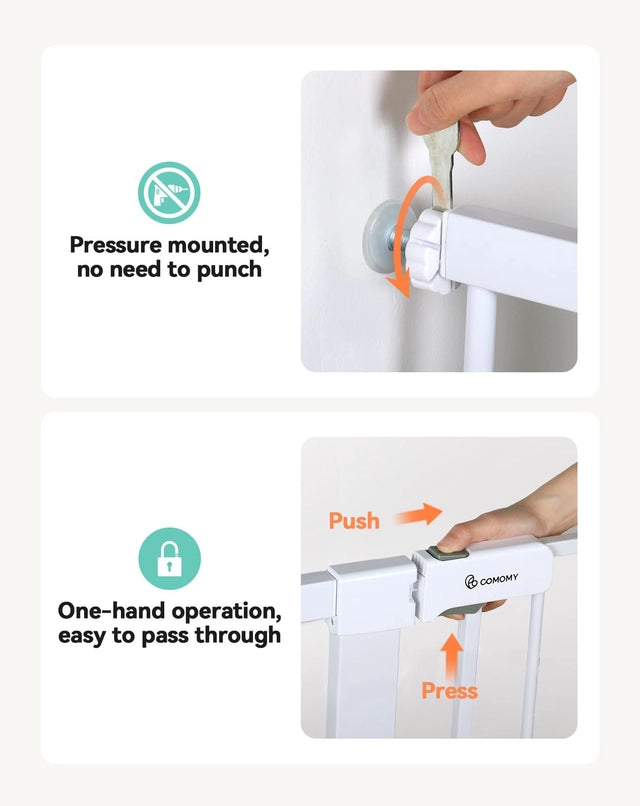 Pressure mounted, no need to punch

One-hand operation, easy to pass through

Push

COMOMY

Press