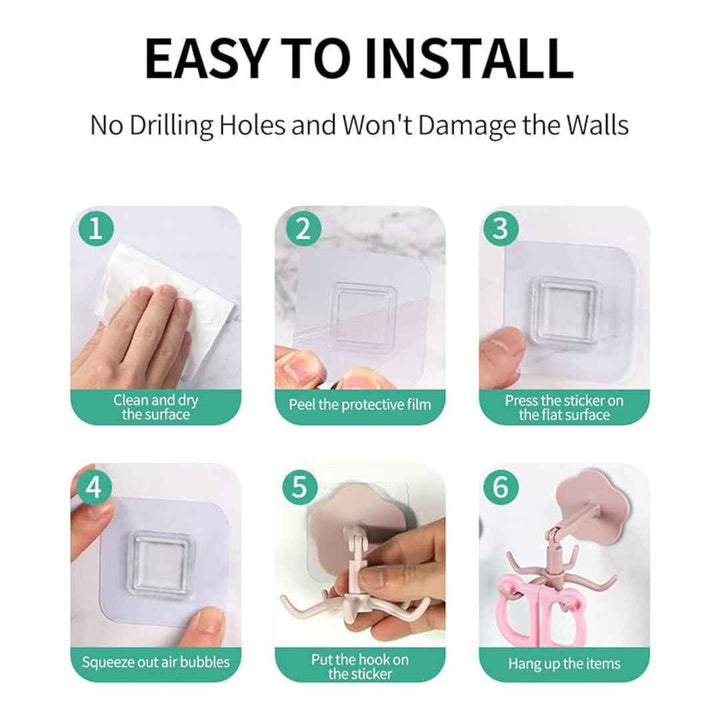 EASY TO INSTALL

No Drilling Holes and Won't Damage the Walls

1
Clean and dry the surface

2
Peel the protective film

3
Press the sticker on the flat surface

4
Squeeze out air bubbles

5
Put the hook on the sticker

6
Hang up the items