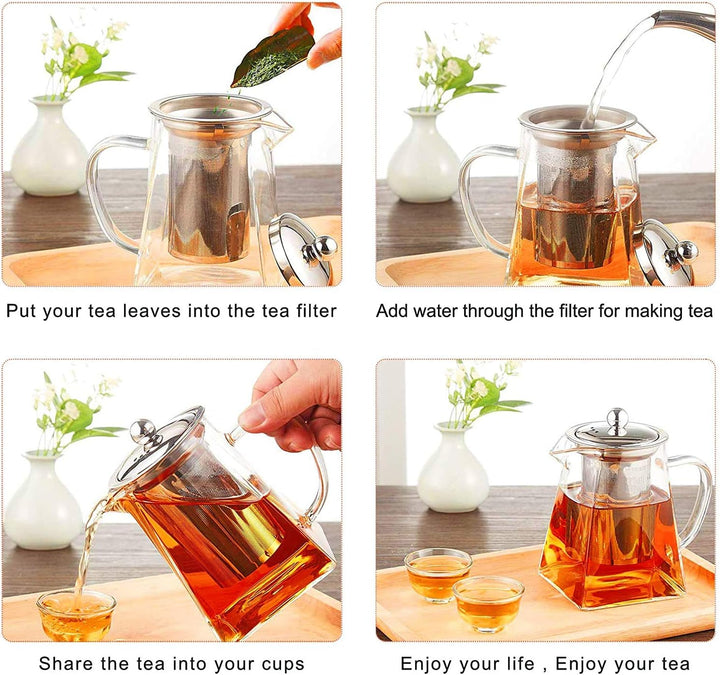 Put your tea leaves into the tea filter

Add water through the filter for making tea

Share the tea into your cups

Enjoy your life , Enjoy your tea