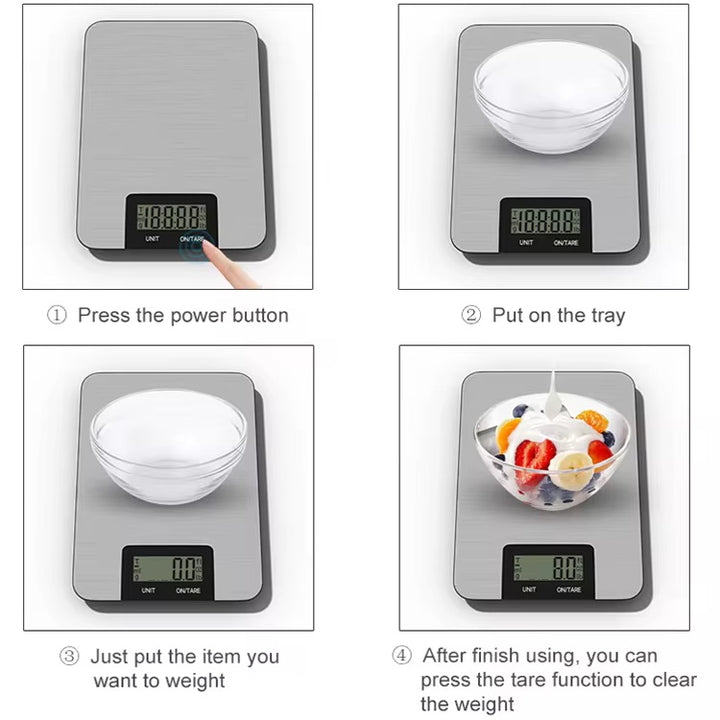 18888
UNIT ON/TARE

① Press the power button

18888
UNIT ON/TARE

② Put on the tray

0.0
UNIT ON/TARE

③ Just put the item you want to weight

0.0
UNIT ON/TARE

④ After finish using, you can press the tare function to clear the weight