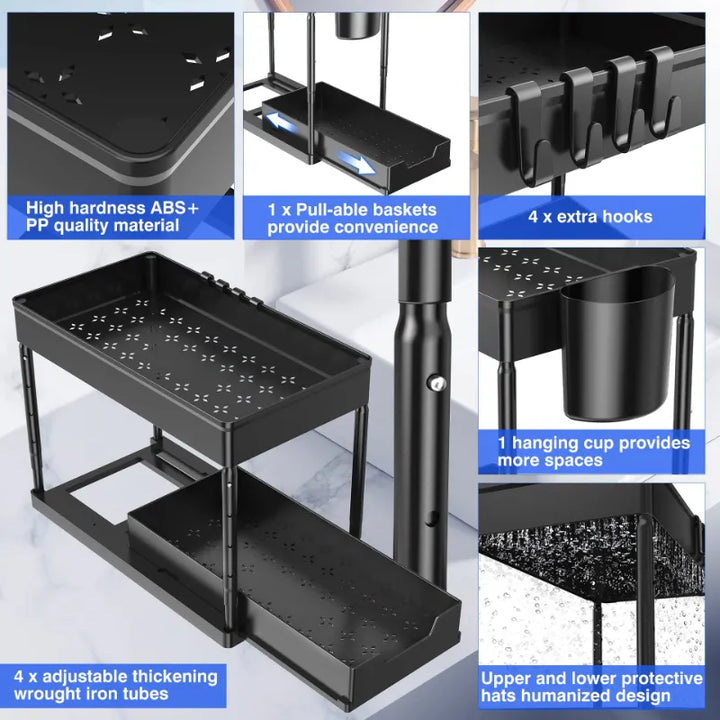 High hardness ABS+ PP quality material

1 x Pull-able baskets provide convenience

4 x extra hooks

1 hanging cup provides more spaces

4 x adjustable thickening wrought iron tubes

Upper and lower protective hats humanized design