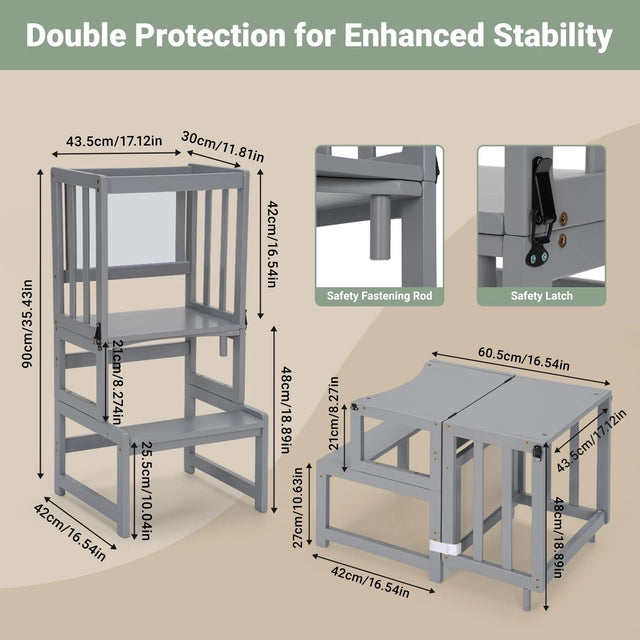 Double Protection for Enhanced Stability

43.5cm/17.12in
30cm/11.81in
42cm/16.54in
90cm/35.43in
21cm/8.274in
48cm/18.89in
25.5cm/10.04in
42cm/16.54in

Safety Fastening Rod
Safety Latch

60.5cm/16.54in
21cm/8.27in
43.5cm/17.12in
27cm/10.63in
48cm/18.89in
42cm/16.54in