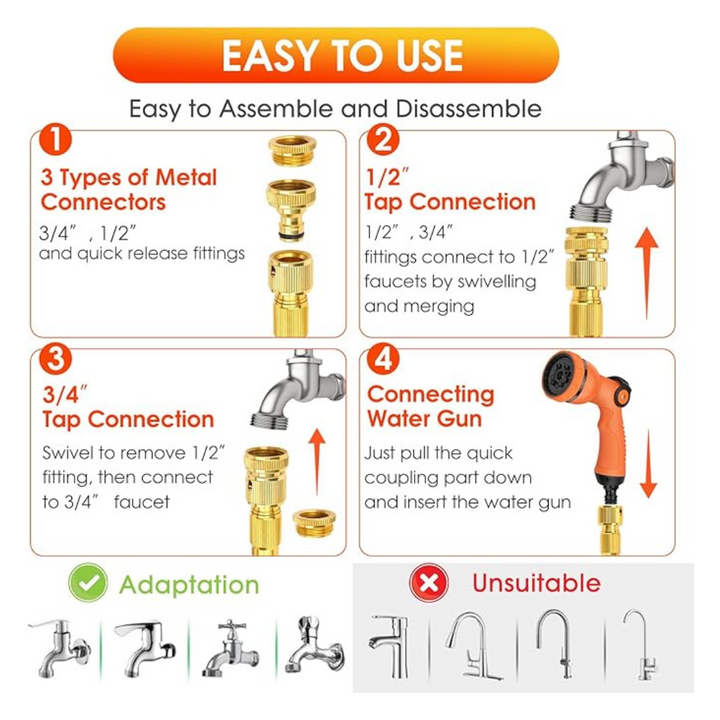 EASY TO USE

Easy to Assemble and Disassemble

1

3 Types of Metal Connectors

3/4″ , 1/2″ and quick release fittings

2

1/2″ Tap Connection

1/2″ , 3/4″ fittings connect to 1/2″ faucets by swivelling and merging

3

3/4″ Tap Connection

Swivel to remove 1/2″ fitting, then connect to 3/4″ faucet

4

Connecting Water Gun

Just pull the quick coupling part down and insert the water gun

Adaptation

Unsuitable