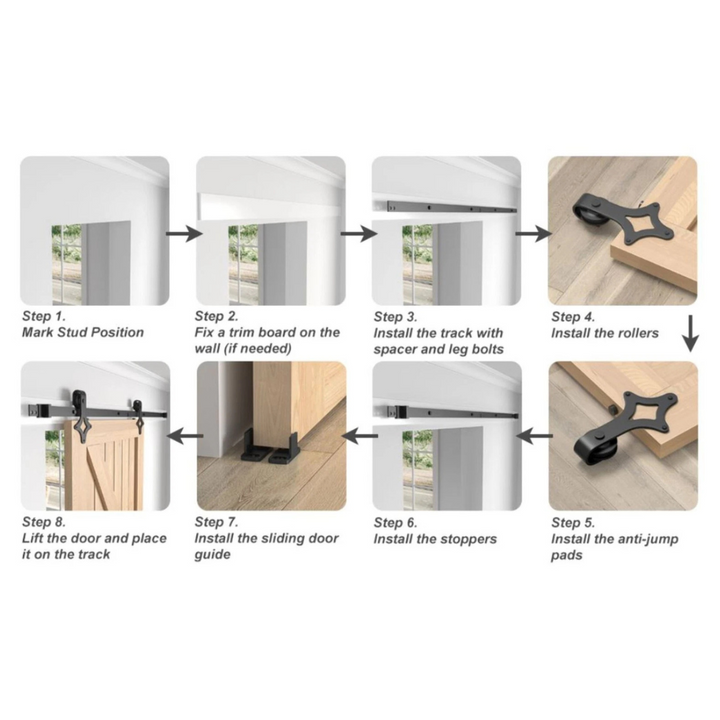 Step 1.
Mark Stud Position

Step 2.
Fix a trim board on the wall (if needed)

Step 3.
Install the track with spacer and leg bolts

Step 4.
Install the rollers

Step 5.
Install the anti-jump pads

Step 6.
Install the stoppers

Step 7.
Install the sliding door guide

Step 8.
Lift the door and place it on the track