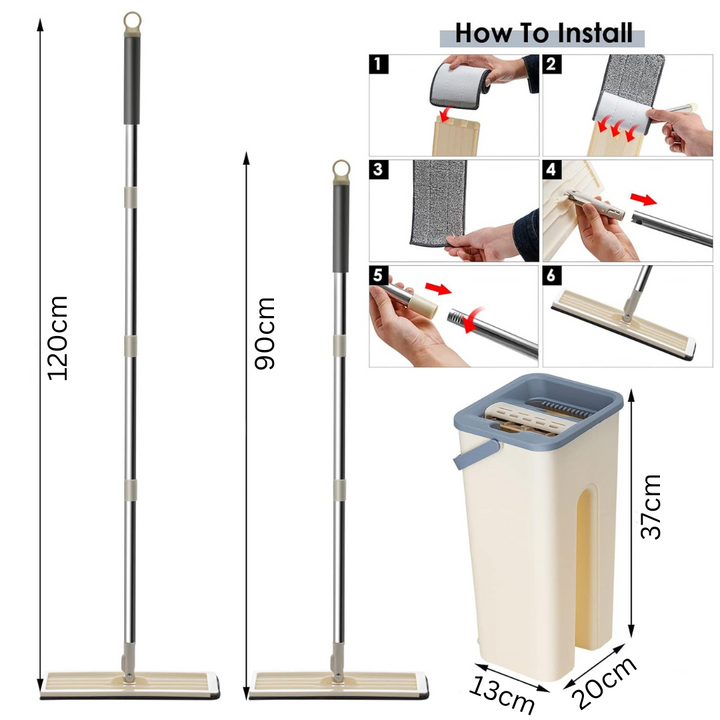 120cm

90cm

How To Install

1

2

3

4

5

6

37cm

13cm

20cm