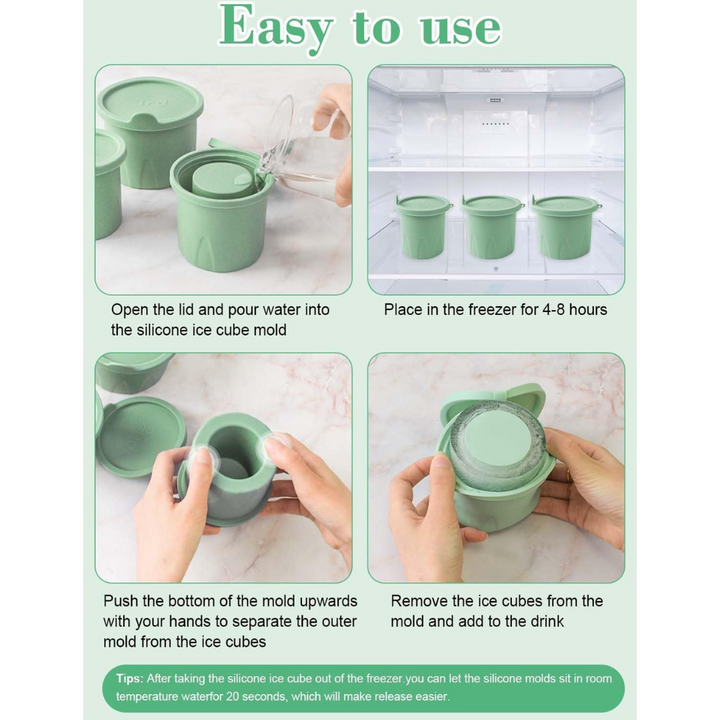 Easy to use

Open the lid and pour water into the silicone ice cube mold

Place in the freezer for 4-8 hours

Push the bottom of the mold upwards with your hands to separate the outer mold from the ice cubes

Remove the ice cubes from the mold and add to the drink

Tips: After taking the silicone ice cube out of the freezer.you can let the silicone molds sit in room temperature waterfor 20 seconds, which will make release easier.