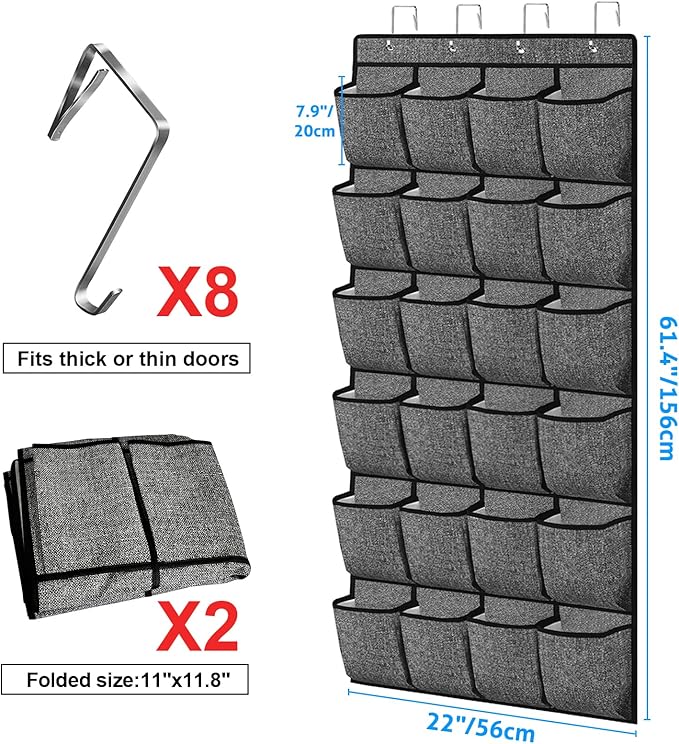 X8

Fits thick or thin doors

X2

Folded size:11"x11.8"

7.9"/ 20cm

61.4"/156cm

22"/56cm