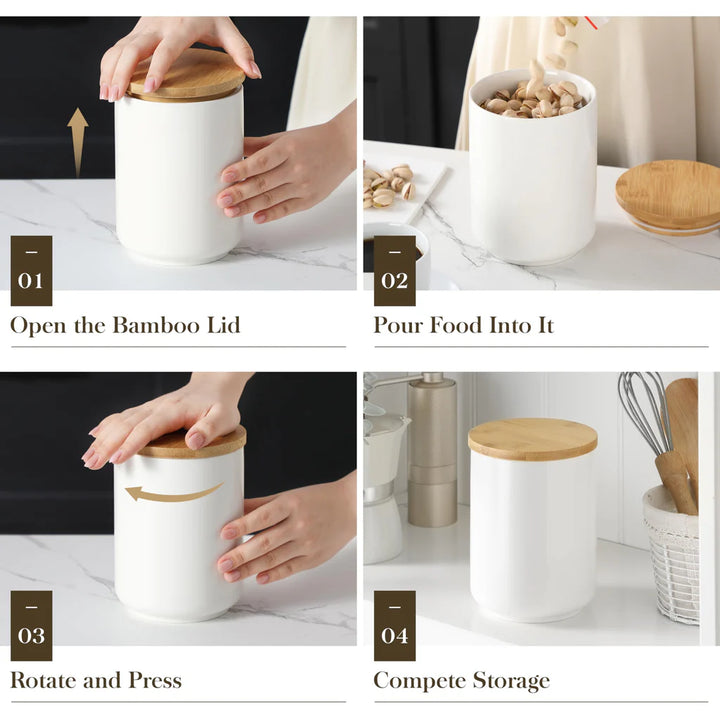 01
Open the Bamboo Lid

02
Pour Food Into It

03
Rotate and Press

04
Compete Storage