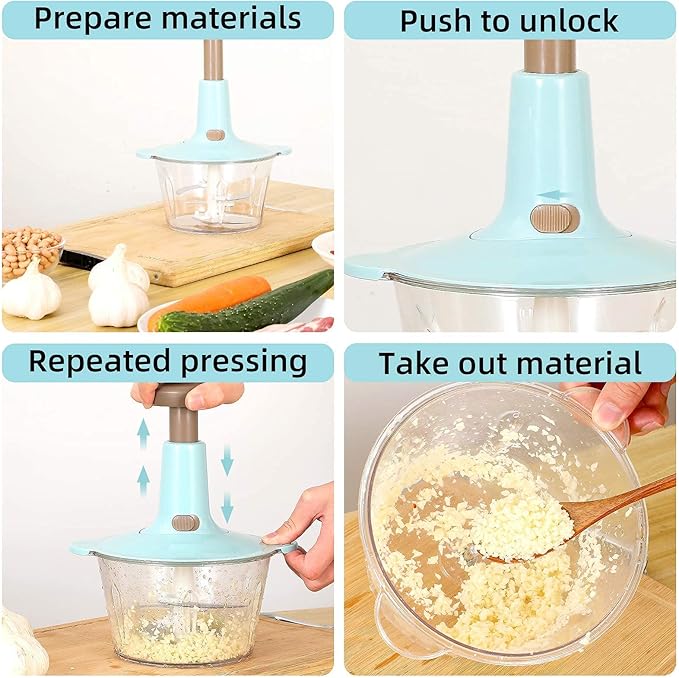 Prepare materials

Push to unlock

Repeated pressing

Take out material