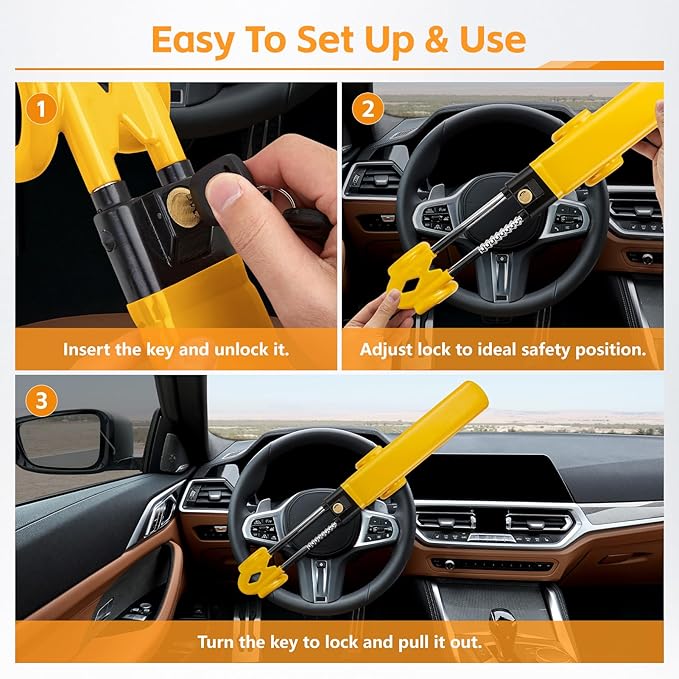 Easy To Set Up & Use

1

Insert the key and unlock it.

2

Adjust lock to ideal safety position.

3

Turn the key to lock and pull it out.