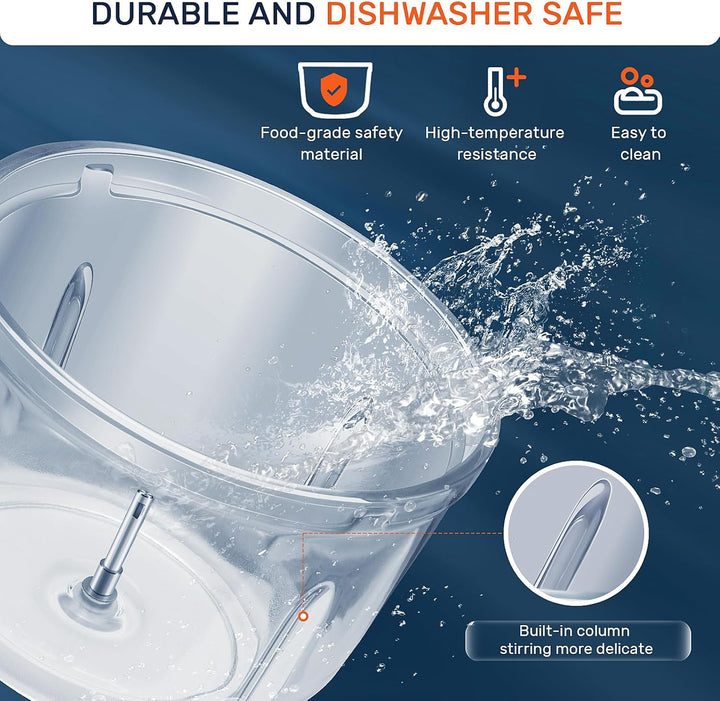 DURABLE AND DISHWASHER SAFE

Food-grade safety material

High-temperature resistance

Easy to clean

Built-in column stirring more delicate