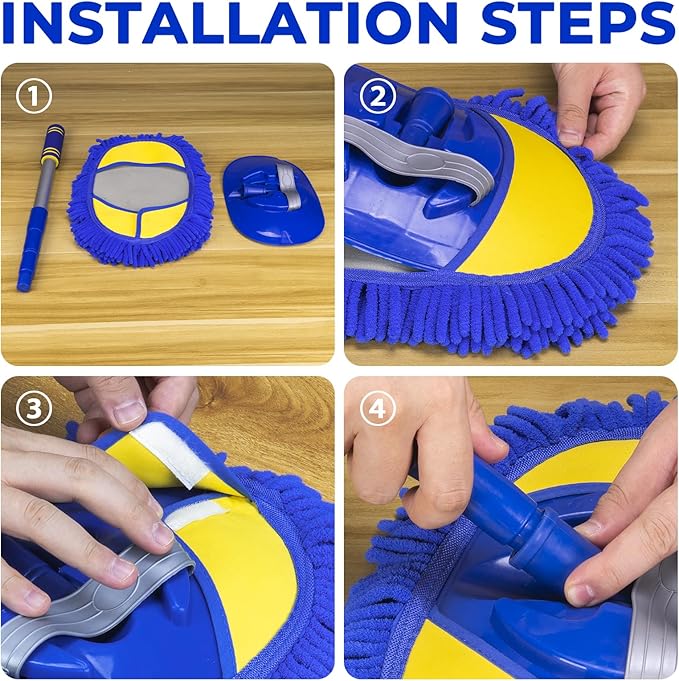 INSTALLATION STEPS

①

②

③

④