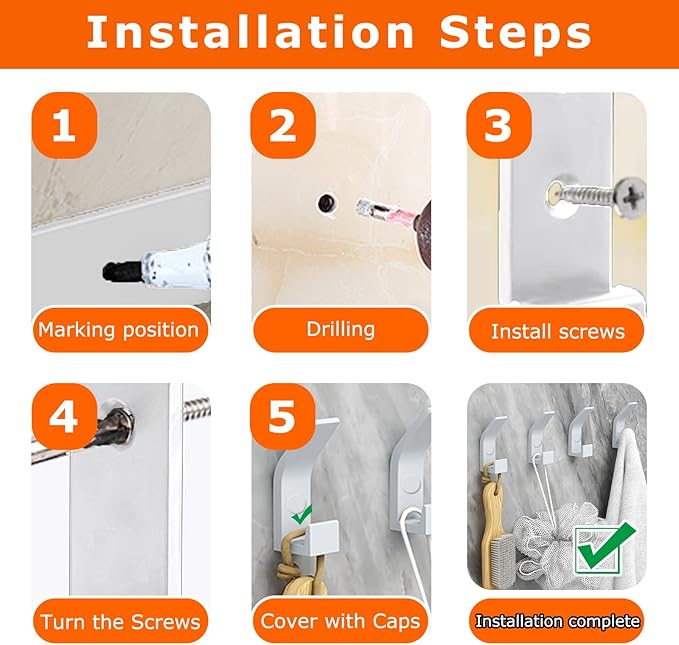 Installation Steps

1
Marking position

2
Drilling

3
Install screws

4
Turn the Screws

5
Cover with Caps

Installation complete