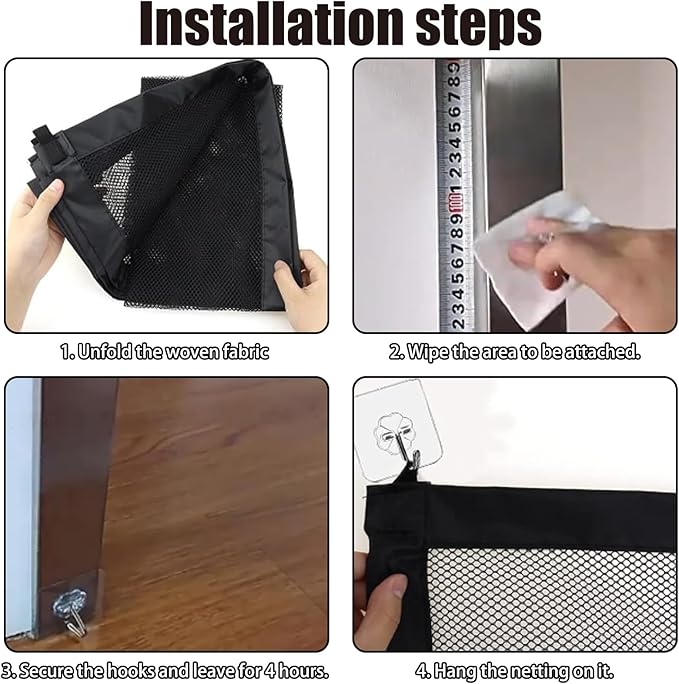 Installation steps

1. Unfold the woven fabric

2. Wipe the area to be attached.

3. Secure the hooks and leave for 4 hours.

4. Hang the netting on it.