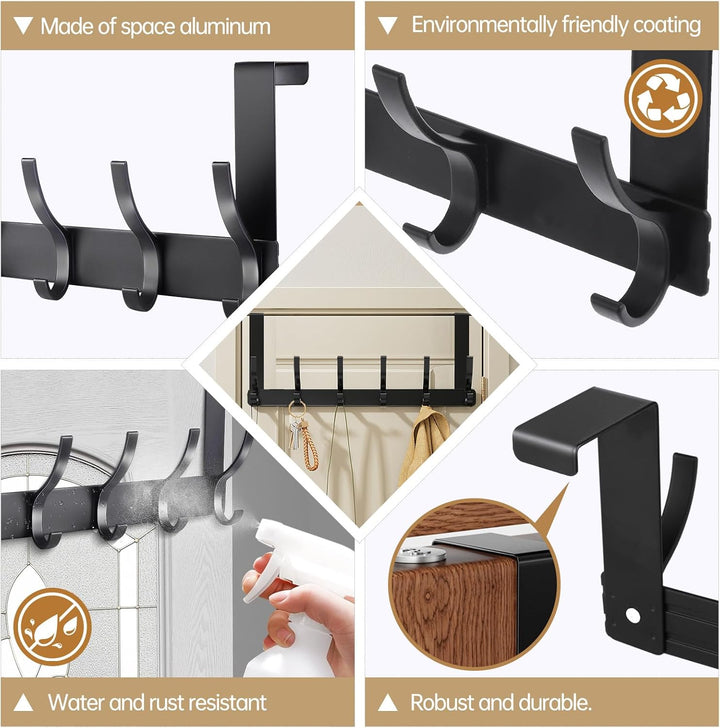 ▼ Made of space aluminum

▼ Environmentally friendly coating

▲ Water and rust resistant

▲ Robust and durable.