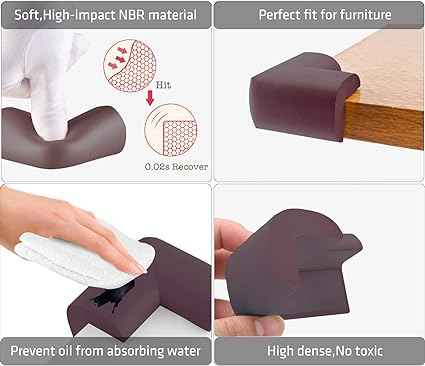 Soft,High-Impact NBR material

Hit

0.02s Recover

Perfect fit for furniture

Prevent oil from absorbing water

High dense,No toxic