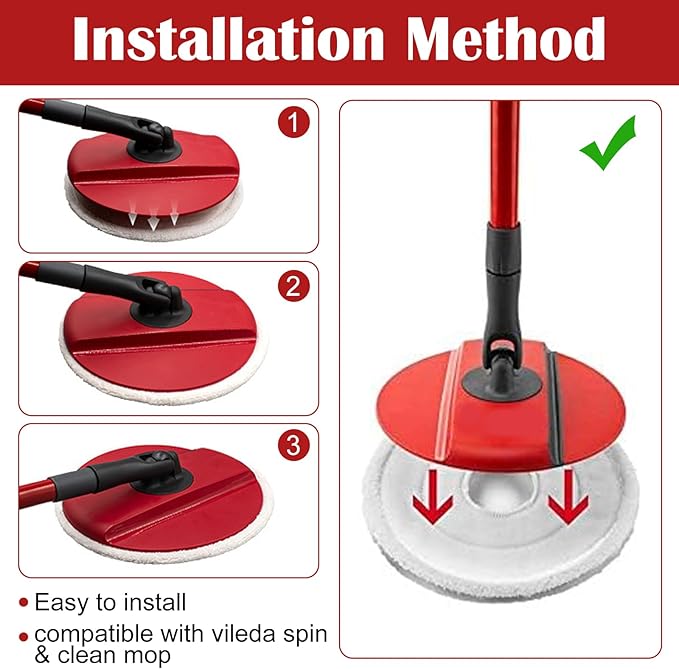 Installation Method

1

2

3

• Easy to install

• compatible with vileda spin & clean mop