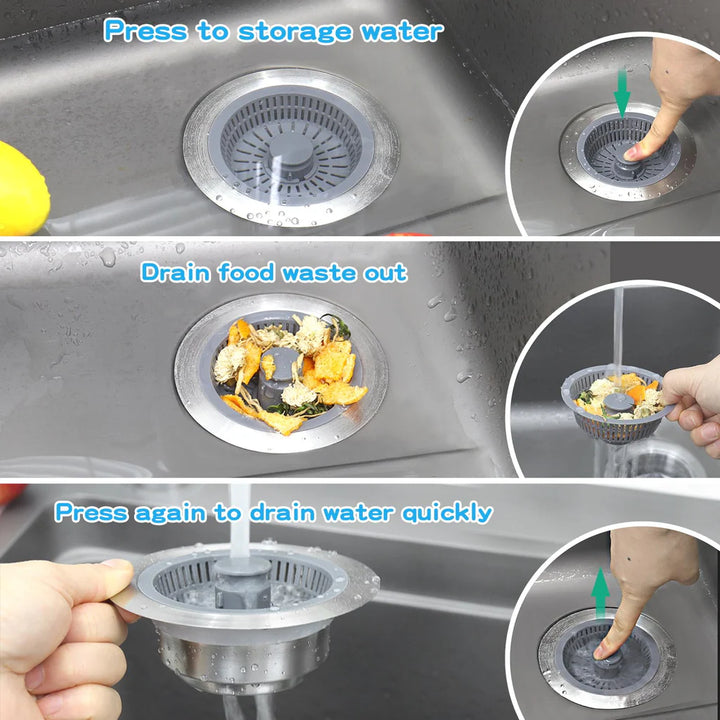 Press to storage water

Drain food waste out

Press again to drain water quickly