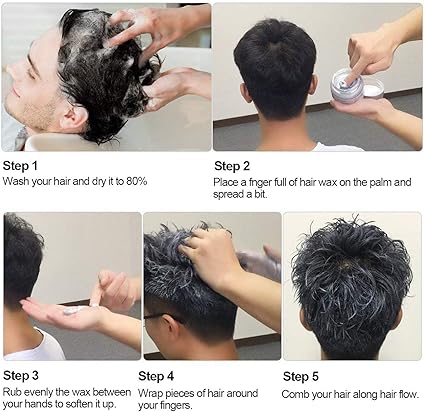 Step 1
Wash your hair and dry it to 80%

Step 2
Place a fnger full of hair wax on the palm and spread a bit.

Step 3
Rub evenly the wax between your hands to soften it up.

Step 4
Wrap pieces of hair around your fingers.

Step 5
Comb your hair along hair flow.