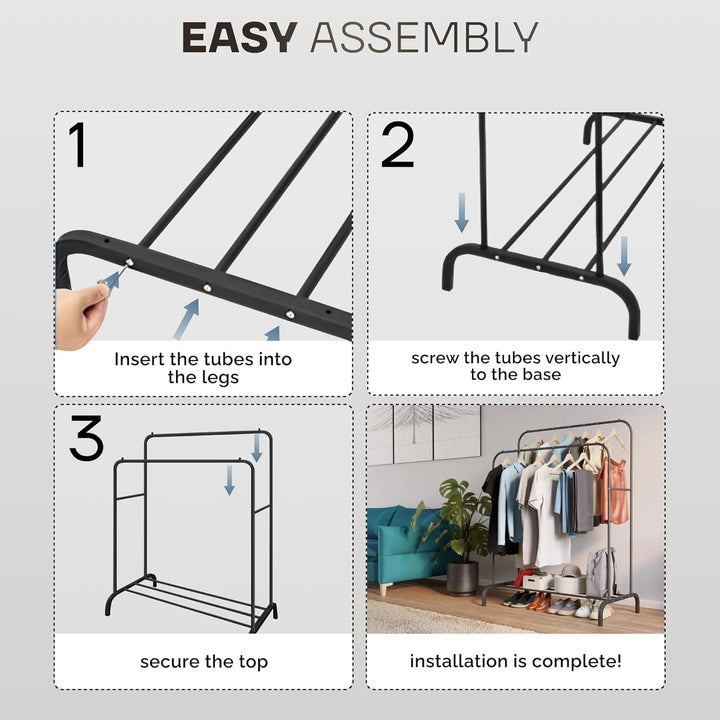 EASY ASSEMBLY

1

Insert the tubes into the legs

2

screw the tubes vertically to the base

3

secure the top

installation is complete!