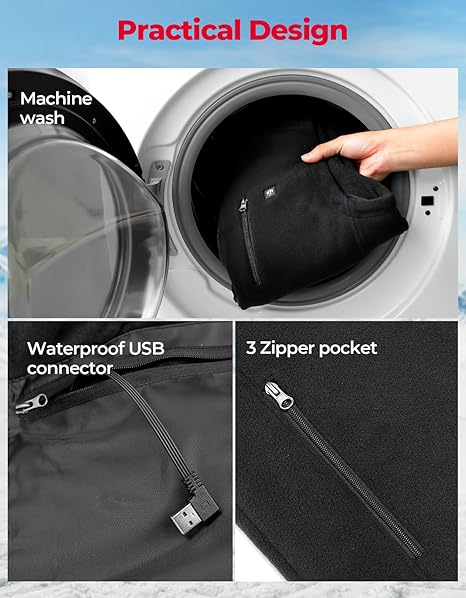 Practical Design

Machine wash

Waterproof USB connector

3 Zipper pocket