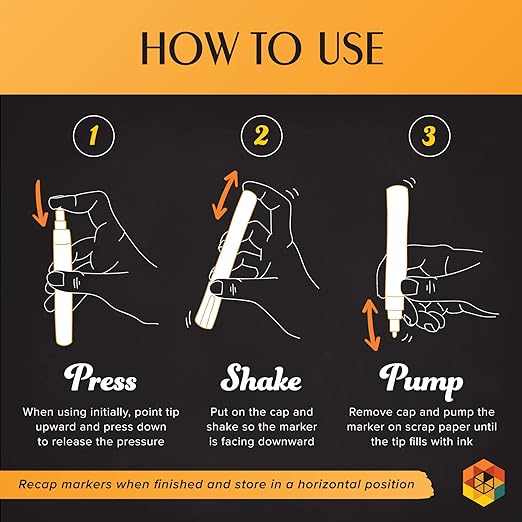 HOW TO USE

1

Press

When using initially, point tip upward and press down to release the pressure

2

Shake

Put on the cap and shake so the marker is facing downward

3

Pump

Remove cap and pump the marker on scrap paper until the tip fills with ink

Recap markers when finished and store in a horizontal position