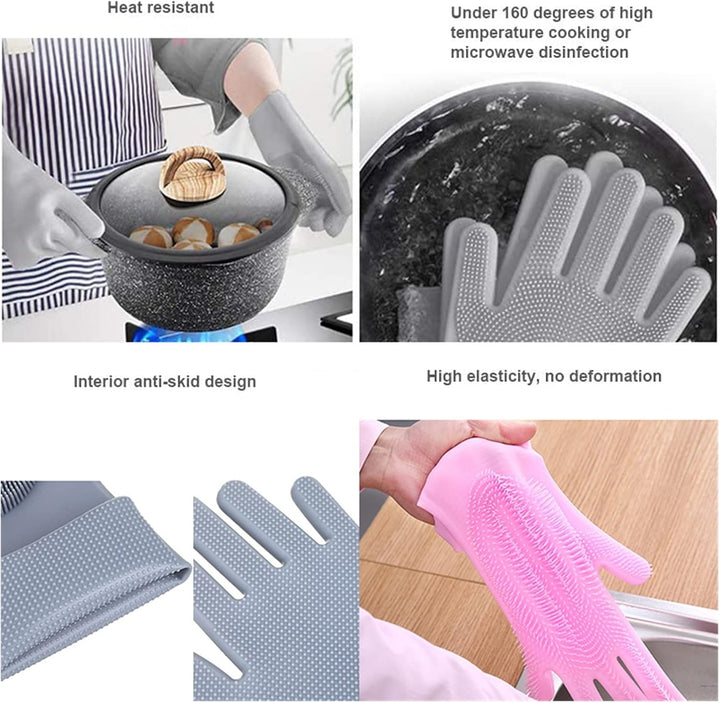 Heat resistant

Under 160 degrees of high temperature cooking or microwave disinfection

Interior anti-skid design

High elasticity, no deformation