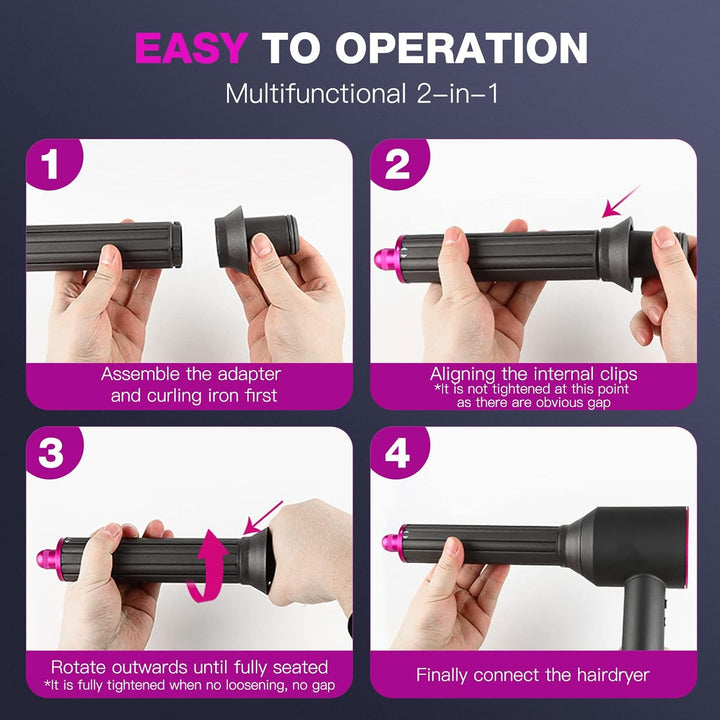 EASY TO OPERATION
Multifunctional 2-in-1

1
Assemble the adapter and curling iron first

2
Aligning the internal clips
*It is not tightened at this point as there are obvious gap

3
Rotate outwards until fully seated
*It is fully tightened when no loosening, no gap

4
Finally connect the hairdryer