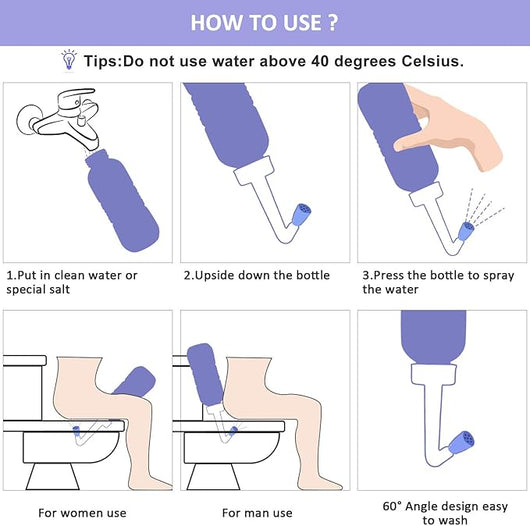 HOW TO USE ?

Tips:Do not use water above 40 degrees Celsius.

1.Put in clean water or special salt

2.Upside down the bottle

3.Press the bottle to spray the water

For women use

For man use

60° Angle design easy to wash