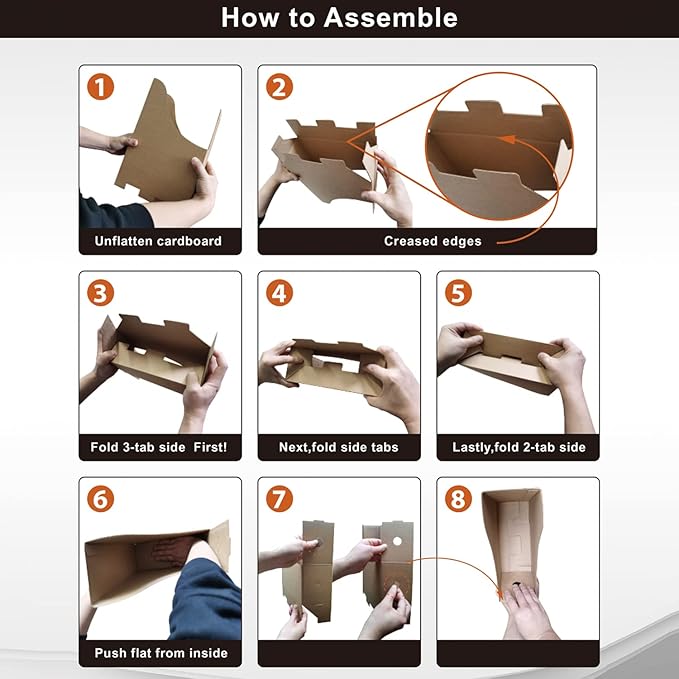 How to Assemble

1
Unflatten cardboard

2
Creased edges

3
Fold 3-tab side First!

4
Next,fold side tabs

5
Lastly,fold 2-tab side

6
Push flat from inside

7

8