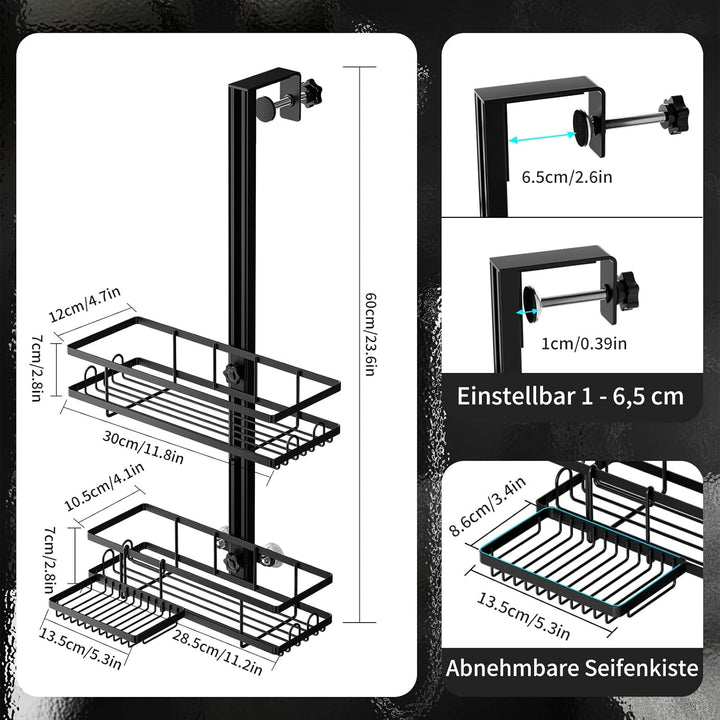 60cm/23.6in

12cm/4.7in

7cm/2.8in

30cm/11.8in

10.5cm/4.1in

7cm/2.8in

13.5cm/5.3in

28.5cm/11.2in

6.5cm/2.6in

1cm/0.39in

Einstellbar 1 - 6,5 cm

8.6cm/3.4in

13.5cm/5.3in

Abnehmbare Seifenkiste