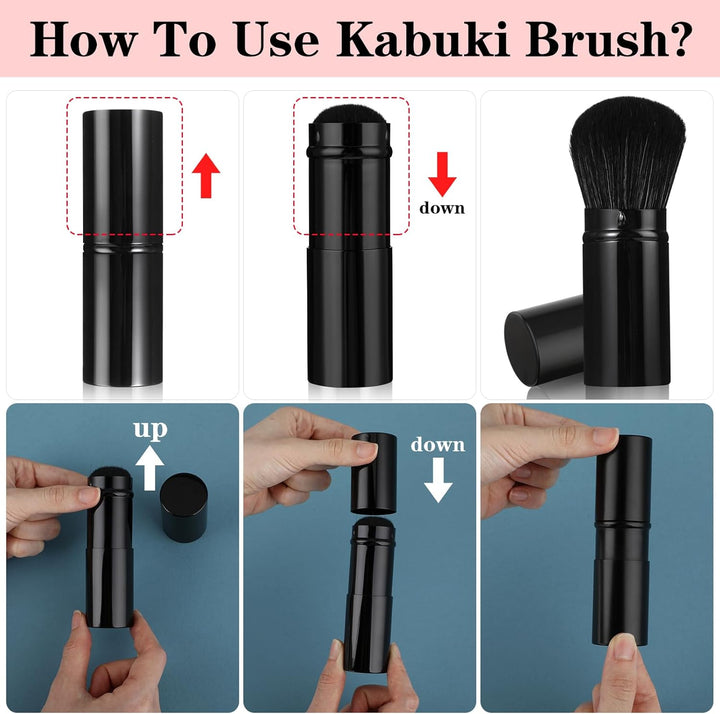 How To Use Kabuki Brush?

down

up

down