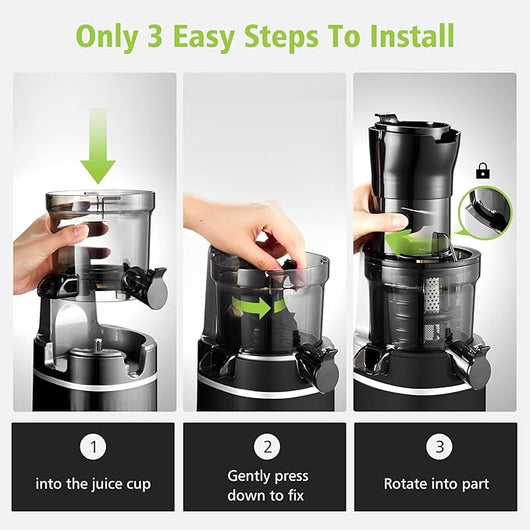 Only 3 Easy Steps To Install

1

into the juice cup

2

Gently press down to fix

3

Rotate into part