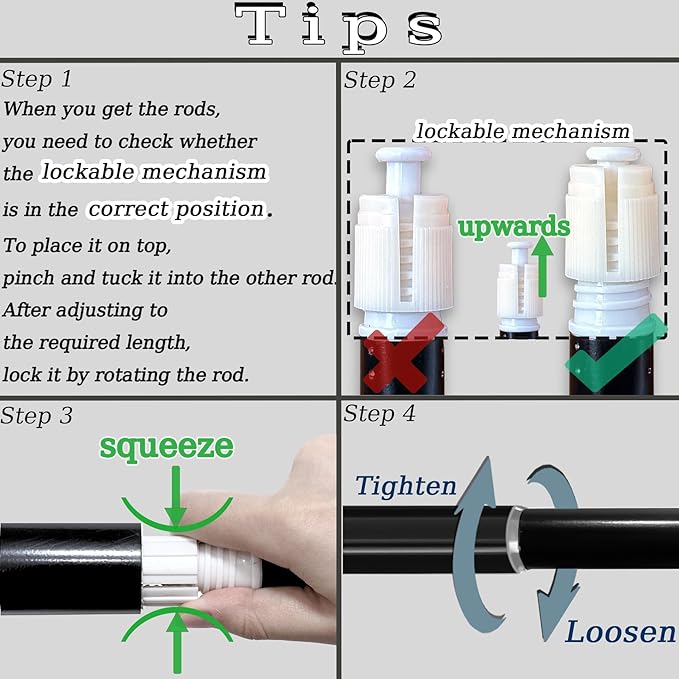 Tips

Step 1
When you get the rods, you need to check whether the lockable mechanism is in the correct position.
To place it on top, pinch and tuck it into the other rod.
After adjusting to the required length, lock it by rotating the rod.

Step 2
lockable mechanism
upwards

Step 3
squeeze

Step 4
Tighten
Loosen