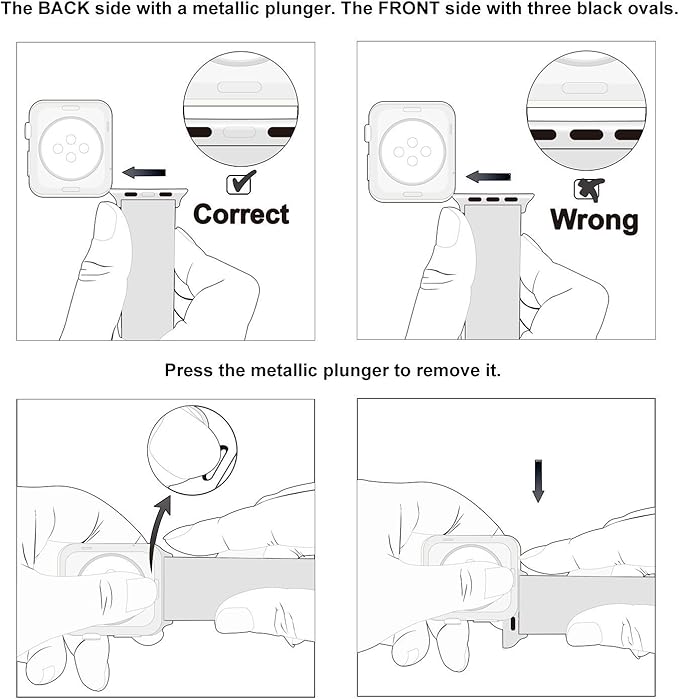 The BACK side with a metallic plunger. The FRONT side with three black ovals.

Correct

Wrong

Press the metallic plunger to remove it.