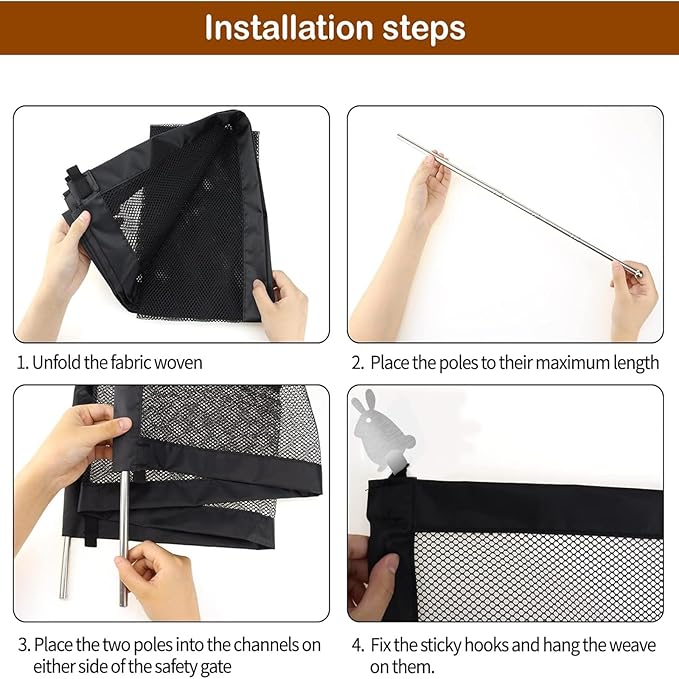 Installation steps

1. Unfold the fabric woven

2. Place the poles to their maximum length

3. Place the two poles into the channels on either side of the safety gate

4. Fix the sticky hooks and hang the weave on them.