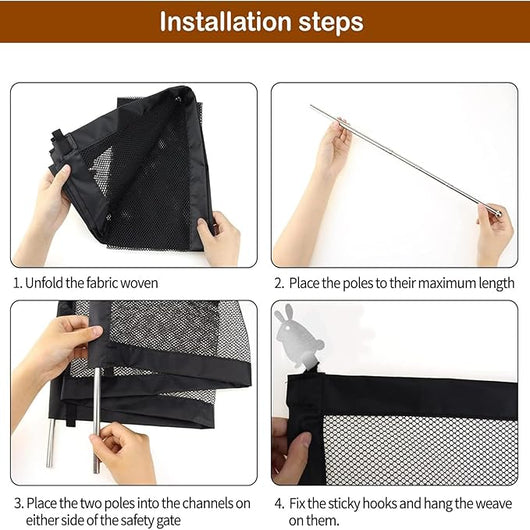 Installation steps

1. Unfold the fabric woven

2. Place the poles to their maximum length

3. Place the two poles into the channels on either side of the safety gate

4. Fix the sticky hooks and hang the weave on them.