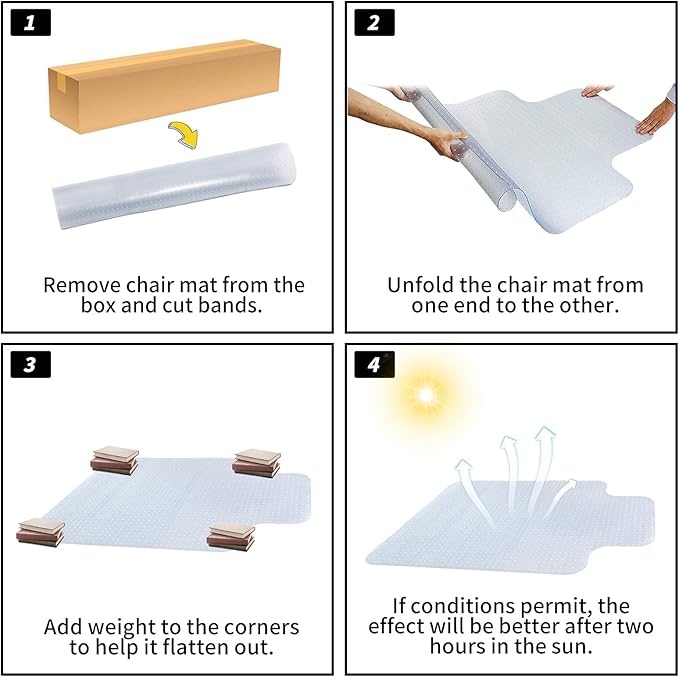 1

Remove chair mat from the box and cut bands.

2

Unfold the chair mat from one end to the other.

3

Add weight to the corners to help it flatten out.

4

If conditions permit, the effect will be better after two hours in the sun.