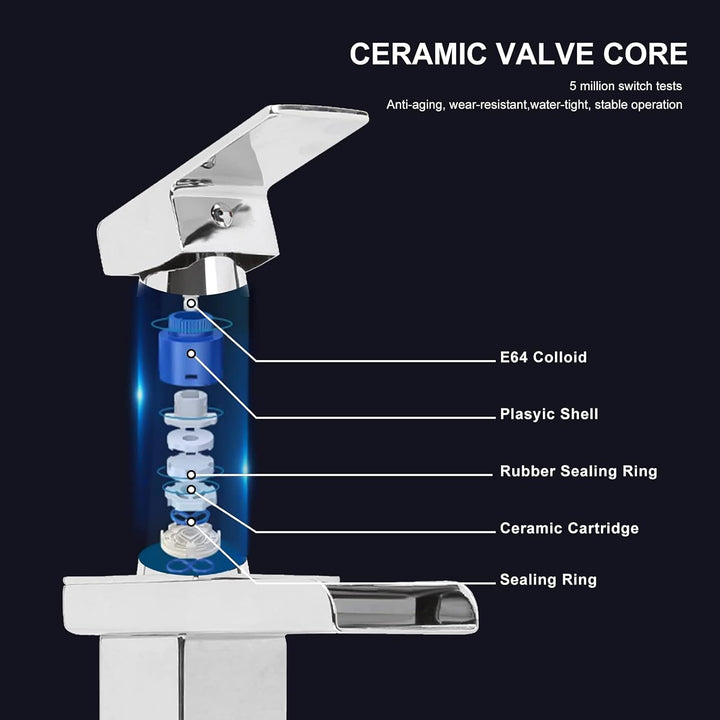 CERAMIC VALVE CORE

5 million switch tests

Anti-aging, wear-resistant,water-tight, stable operation

E64 Colloid

Plasyic Shell

Rubber Sealing Ring

Ceramic Cartridge

Sealing Ring