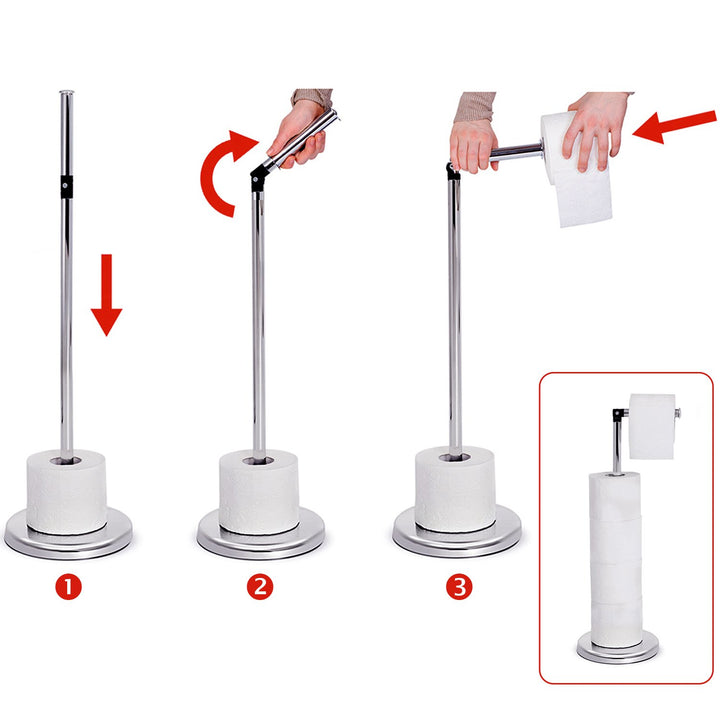 1

2

3