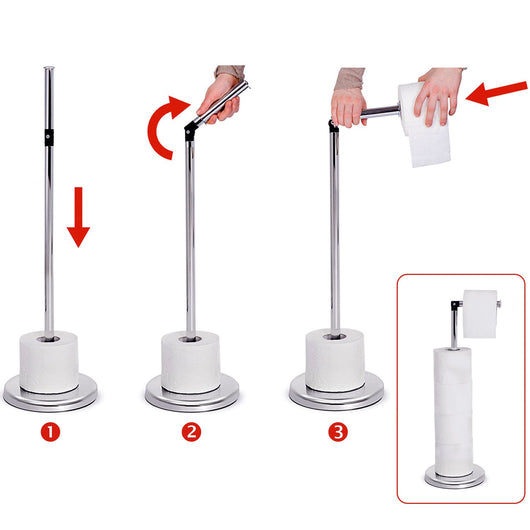 1

2

3