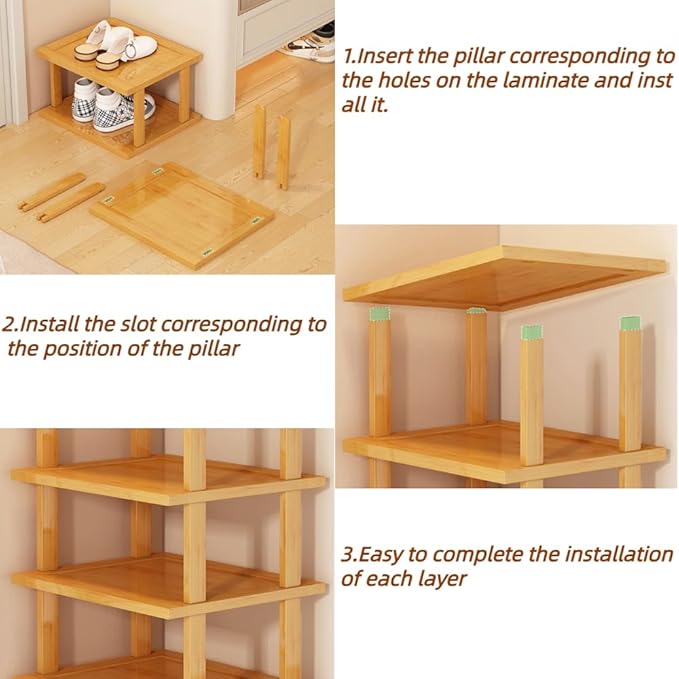 1.Insert the pillar corresponding to the holes on the laminate and inst all it.

2.Install the slot corresponding to the position of the pillar

3.Easy to complete the installation of each layer