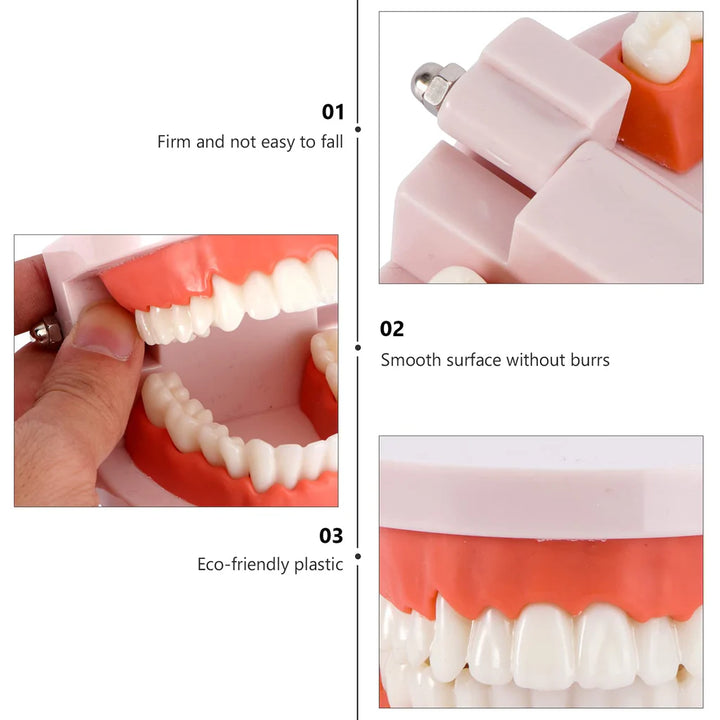 01
Firm and not easy to fall

02
Smooth surface without burrs

03
Eco-friendly plastic