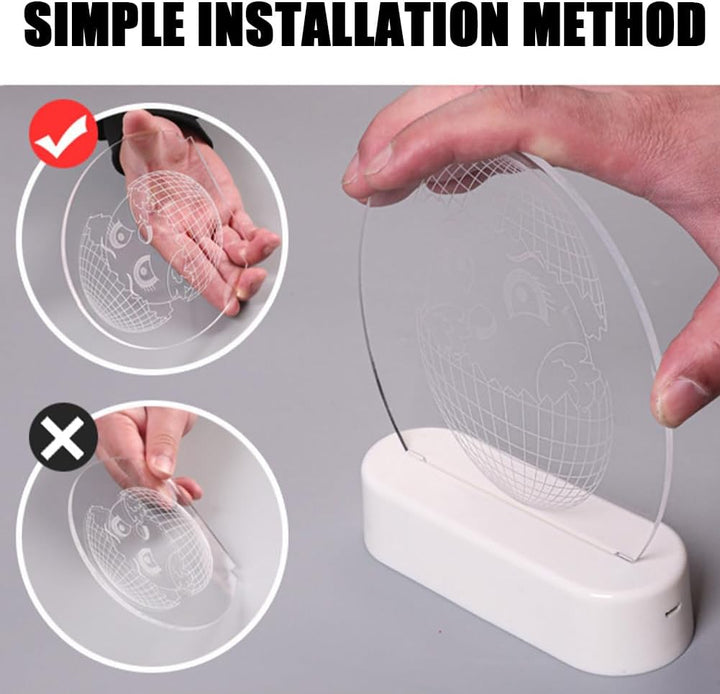 SIMPLE INSTALLATION METHOD