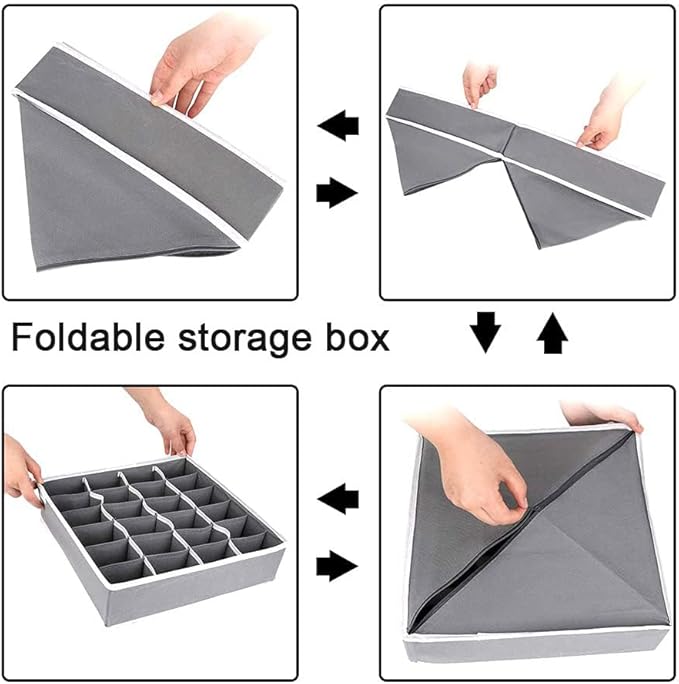 Foldable storage box