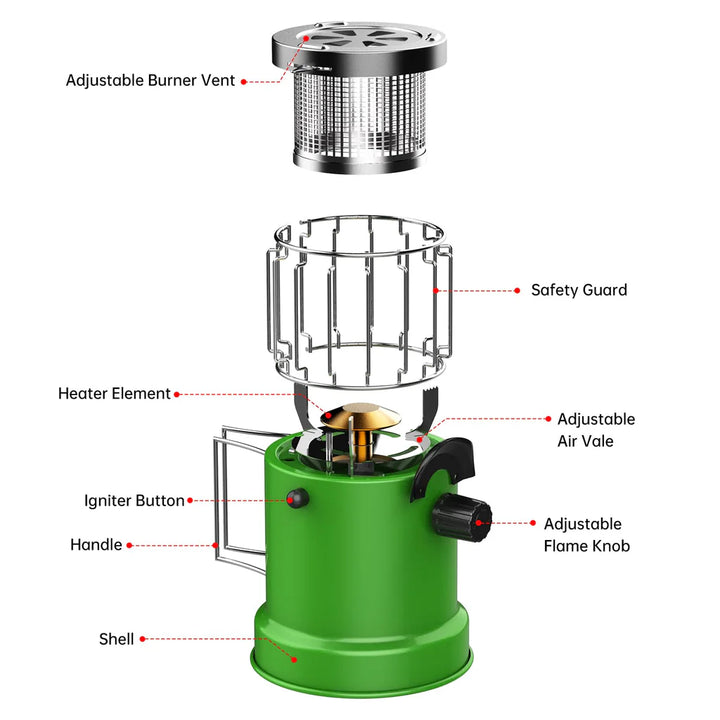 Adjustable Burner Vent

Safety Guard

Heater Element

Adjustable Air Vale

Igniter Button

Handle

Adjustable Flame Knob

Shell